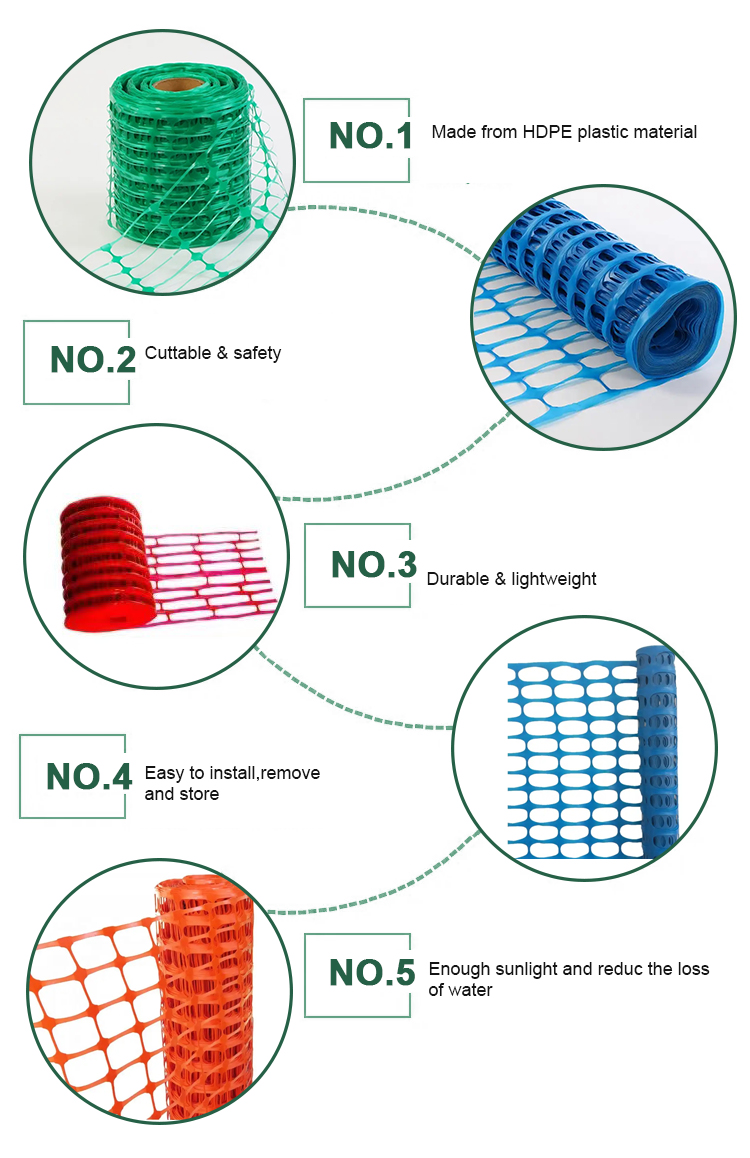 NO.1 Made from HDPE plastic material

NO.2 Cuttable & safety

NO.3 Durable & lightweight

NO.4 Easy to install,remove and store

NO.5 Enough sunlight and reduc the loss of water